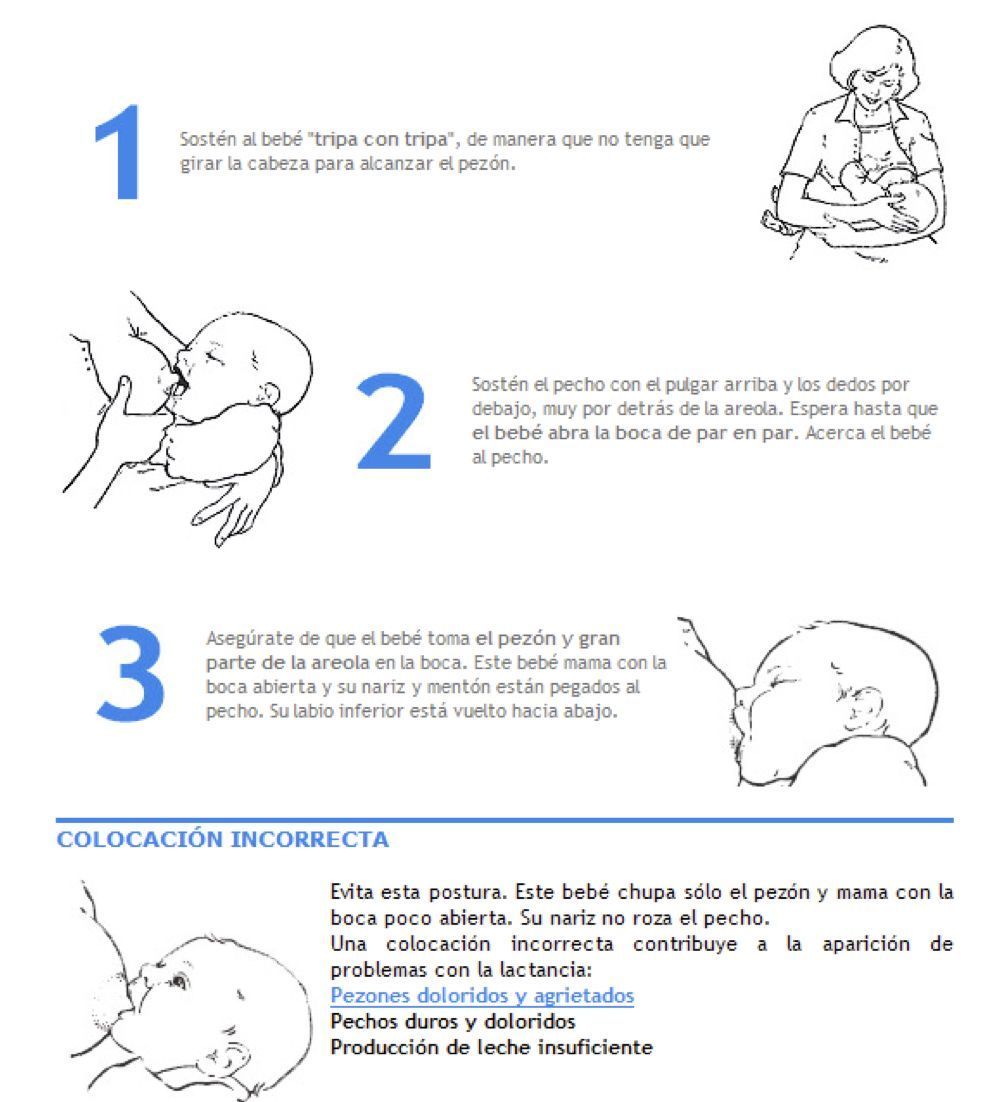 1

Sostén al bebé "tripa con tripa", de manera que no tenga que girar la cabeza para alcanzar el pezón.

2

Sostén el pecho con el pulgar arriba y los dedos por debajo, muy por detrás de la areola. Espera hasta que el bebé abra la boca de par en par. Acerca el bebé al pecho.

3

Asegúrate de que el bebé toma el pezón y gran parte de la areola en la boca. Este bebé mama con la boca abierta y su nariz y mentón están pegados al pecho. Su labio inferior está vuelto hacia abajo.

COLOCACIÓN INCORRECTA

Evita esta postura. Este bebé chupa sólo el pezón y mama con la boca poco abierta. Su nariz no roza el pecho.
Una colocación incorrecta contribuye a la aparición de problemas con la lactancia:
Pezones doloridos y agrietados
Pechos duros y doloridos
Producción de leche insuficiente